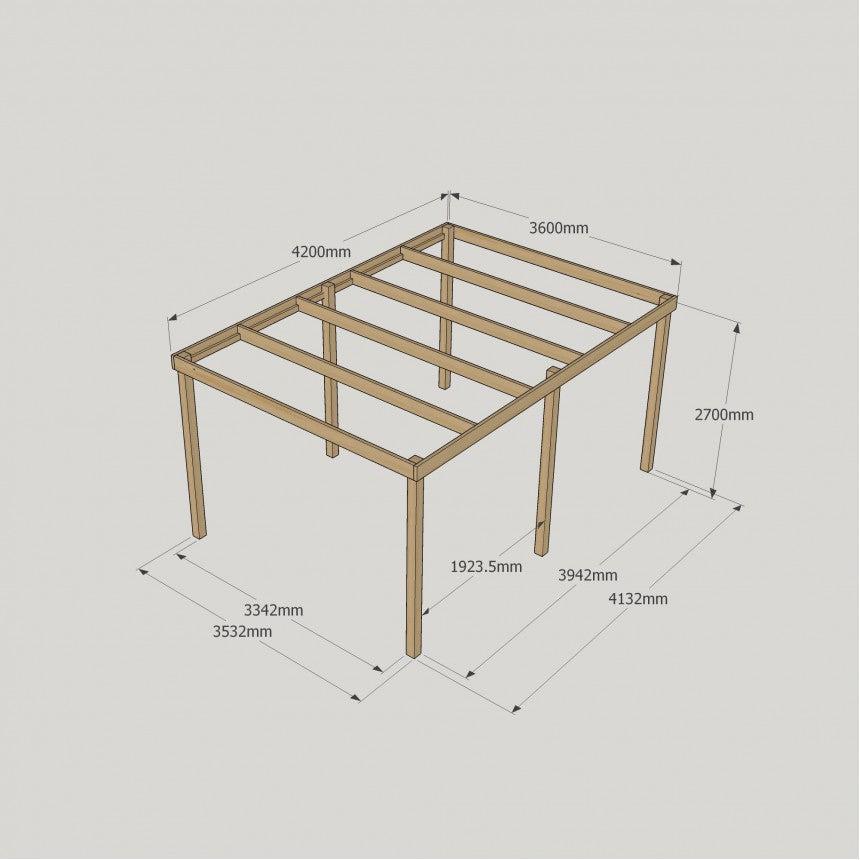 4200mm
3600mm
2700mm
1923.5mm
3942mm
4132mm
3342mm
3532mm