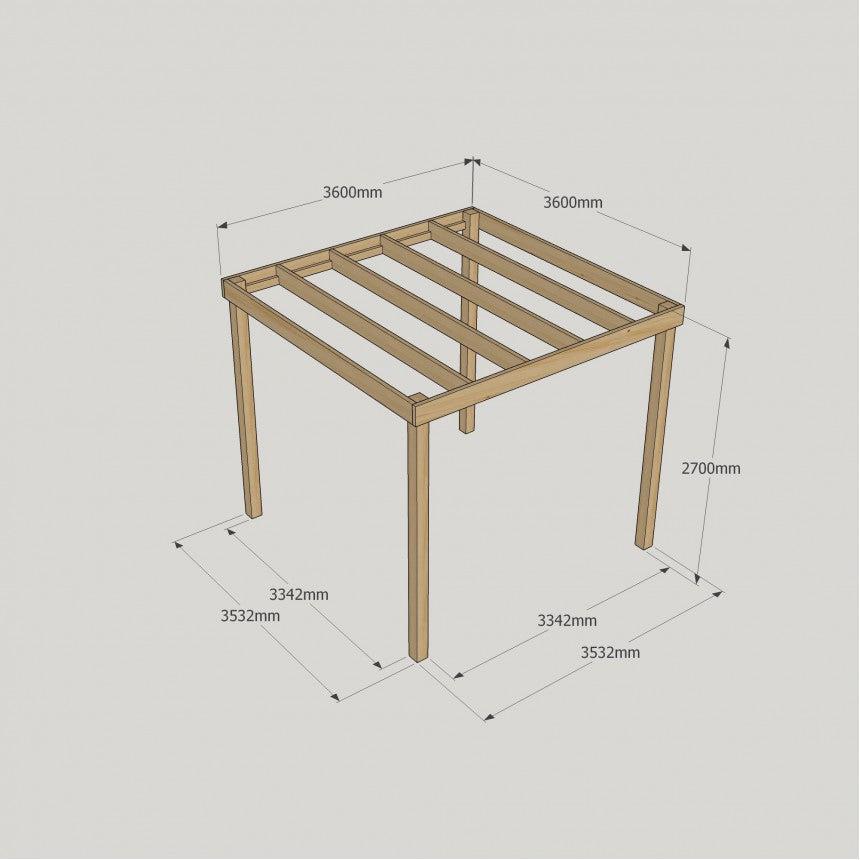 3600mm
3600mm
2700mm
3342mm
3532mm
3342mm
3532mm