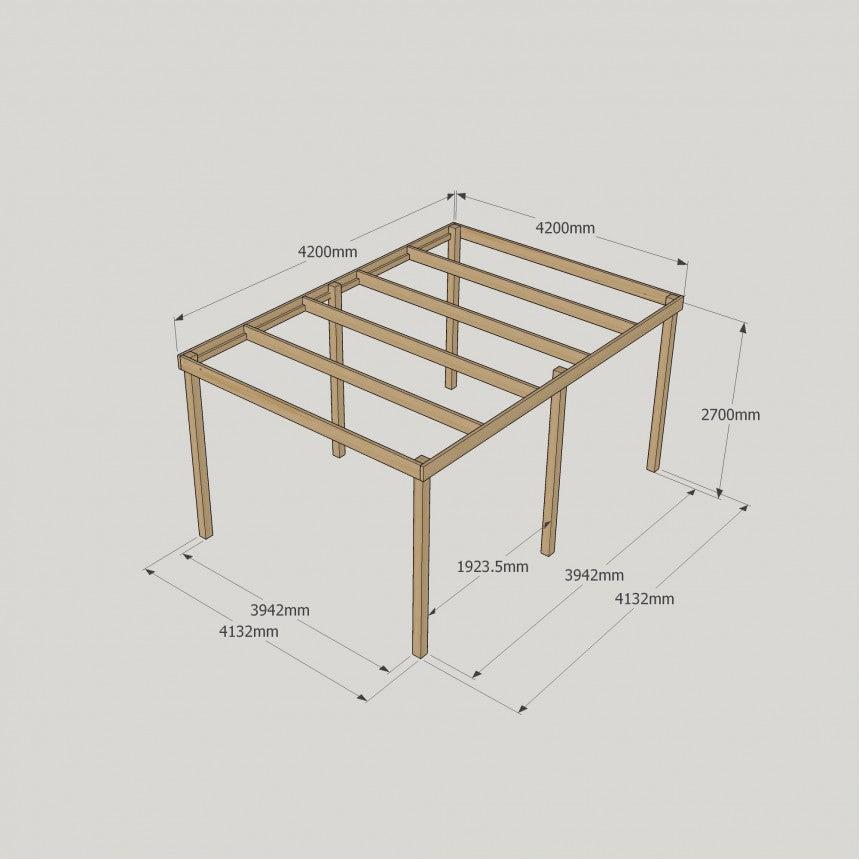 4200mm
4200mm
2700mm
1923.5mm
3942mm
4132mm
3942mm
4132mm