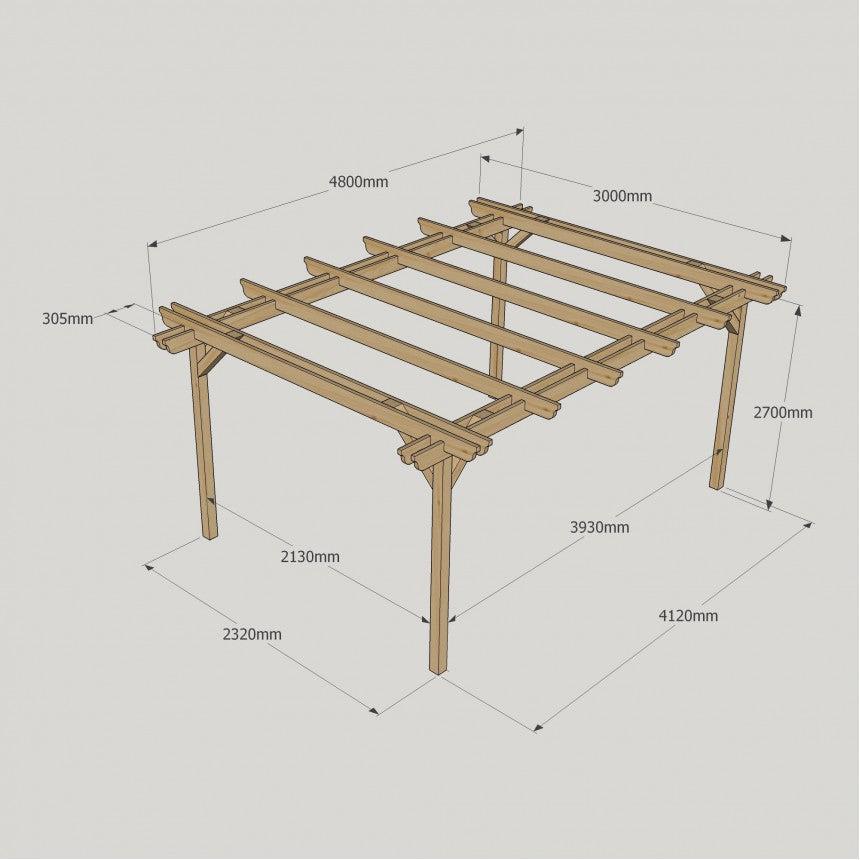 4800mm
3000mm
305mm
2700mm
3930mm
2130mm
4120mm
2320mm